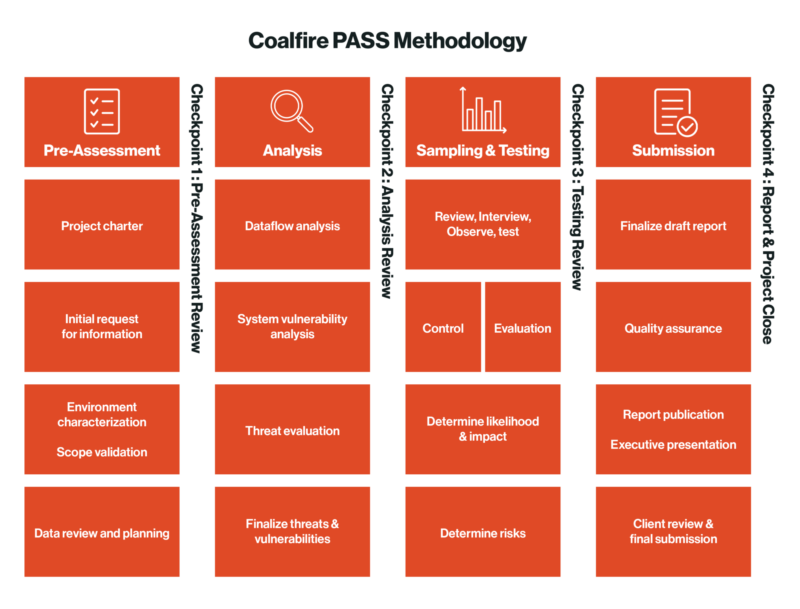 Coalfire PASS Methodology

Pre-Assessment

Project charter

Initial request for information

Environment characterization

Scope validation

Data review and planning

Checkpoint 1 : Pre-Assessment Review

Analysis

Dataflow analysis

System vulnerability analysis

Threat evaluation

Finalize threats & vulnerabilities

Checkpoint 2 : Analysis Review

Sampling & Testing

Review, Interview, Observe, test

Control

Evaluation

Determine likelihood & impact

Determine risks

Checkpoint 3 : Testing Review

Submission

Finalize draft report

Quality assurance

Report publication

Executive presentation

Client review & final submission

Checkpoint 4 : Report & Project Close